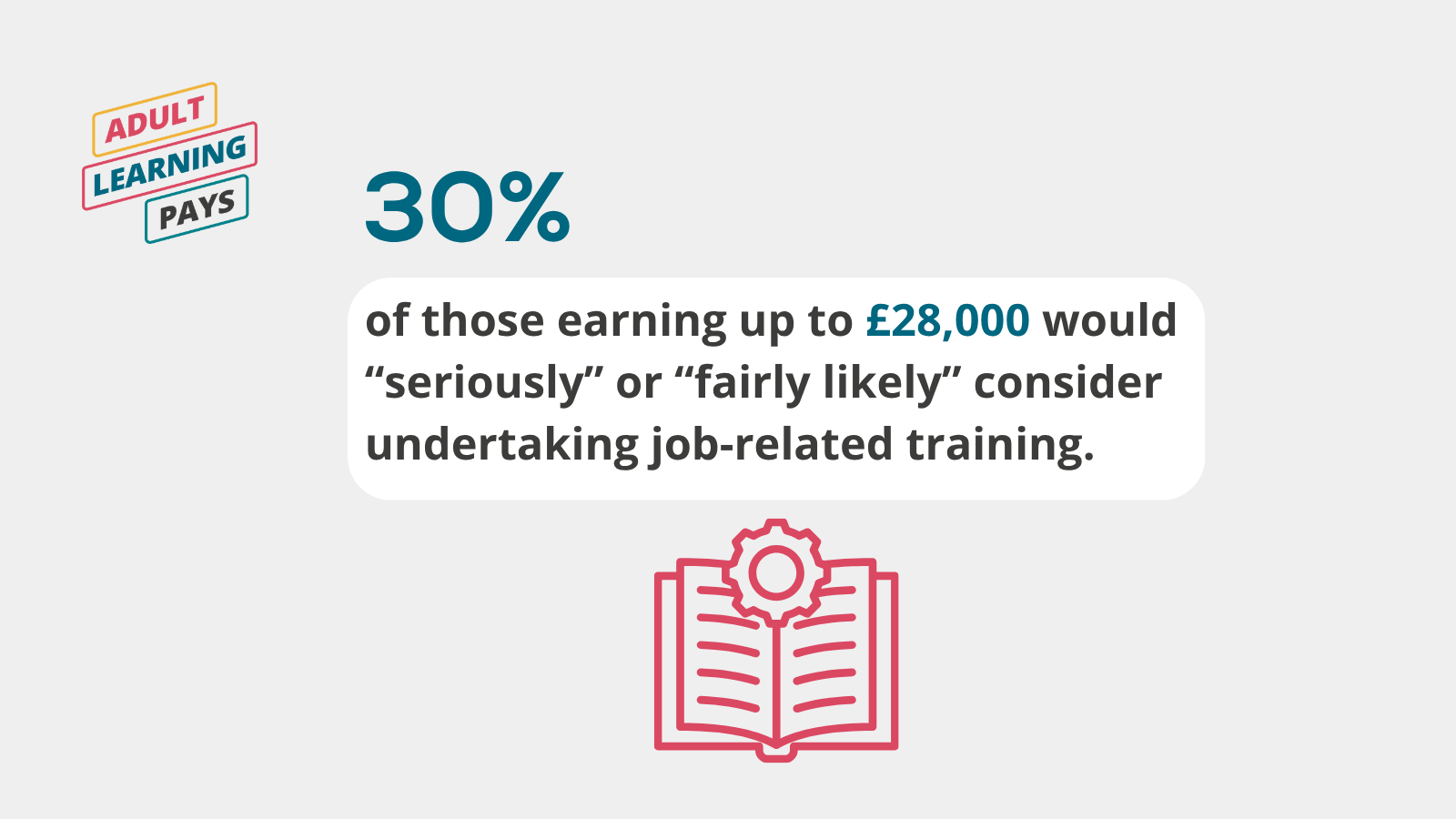 ADULT
LEARNING
PAYS

30%

of those earning up to £28,000 would “seriously” or “fairly likely” consider undertaking job-related training.